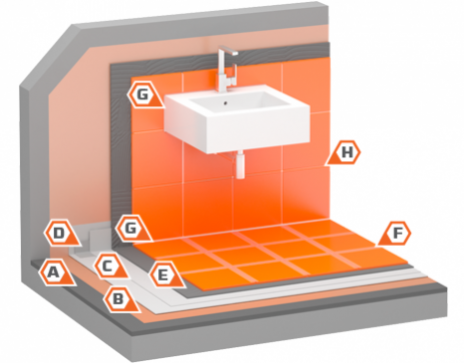 G
H
D
G
F
C
A
E
B